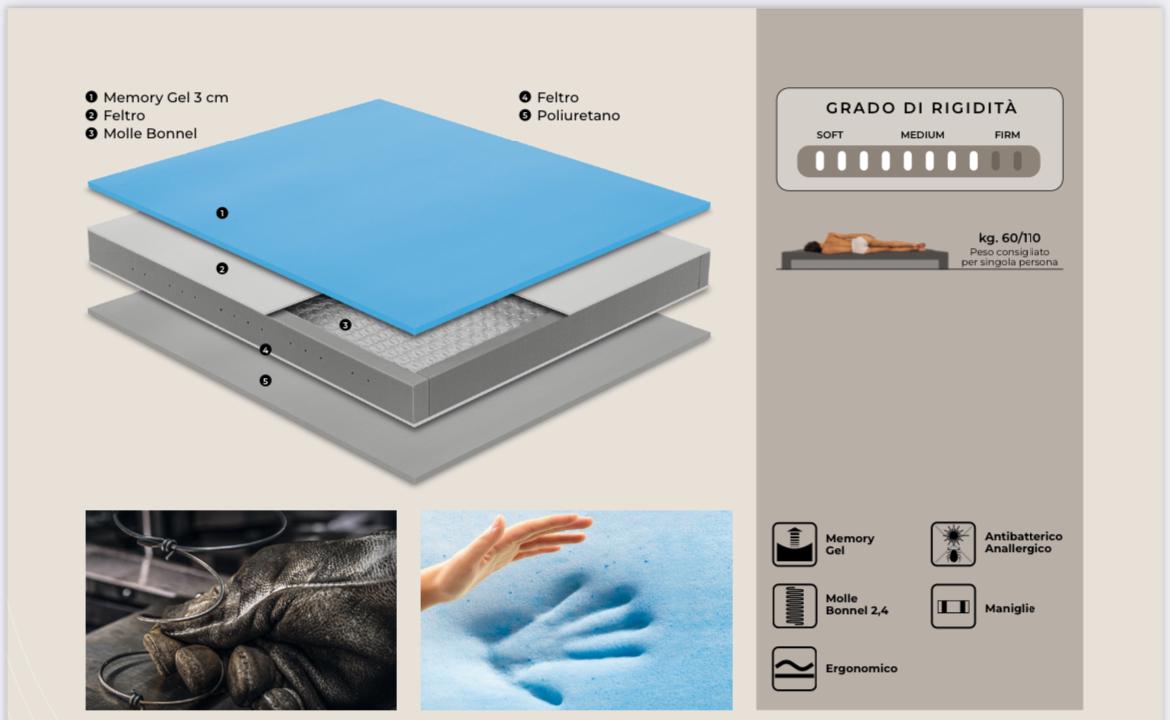 ❶ Memory Gel 3 cm
❷ Feltro
❸ Molle Bonnel

❹ Feltro
❺ Poliuretano

❶
❷
❸
❹
❺

GRADO DI RIGIDITÀ
SOFT MEDIUM FIRM

kg. 60/110
Peso consigliato per singola persona

Memory Gel
Antibatterico Anallergico
Molle Bonnel 2,4
Maniglie
Ergonomico